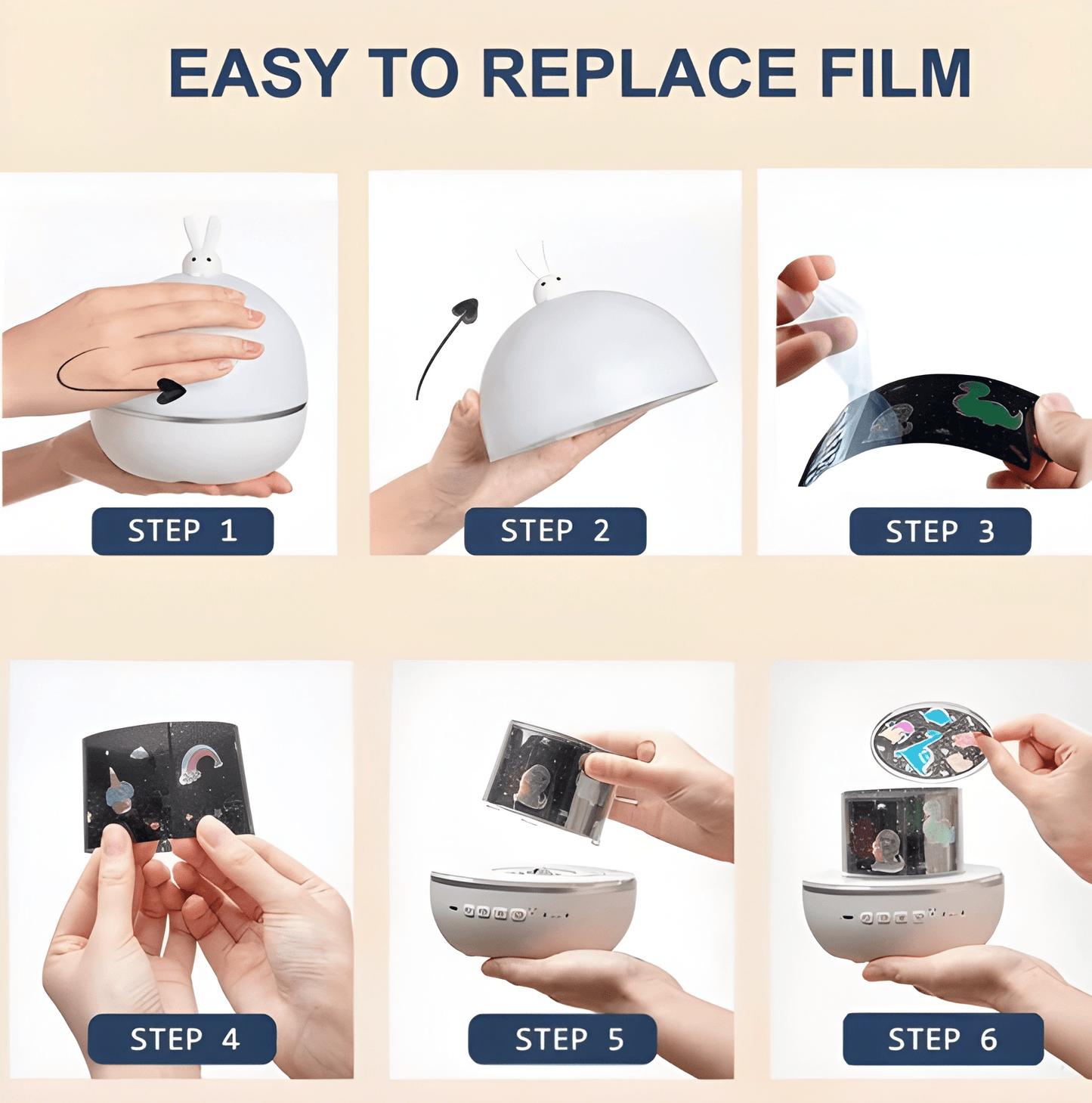 EASY TO REPLACE FILM

STEP 1

STEP 2

STEP 3

STEP 4

STEP 5

STEP 6